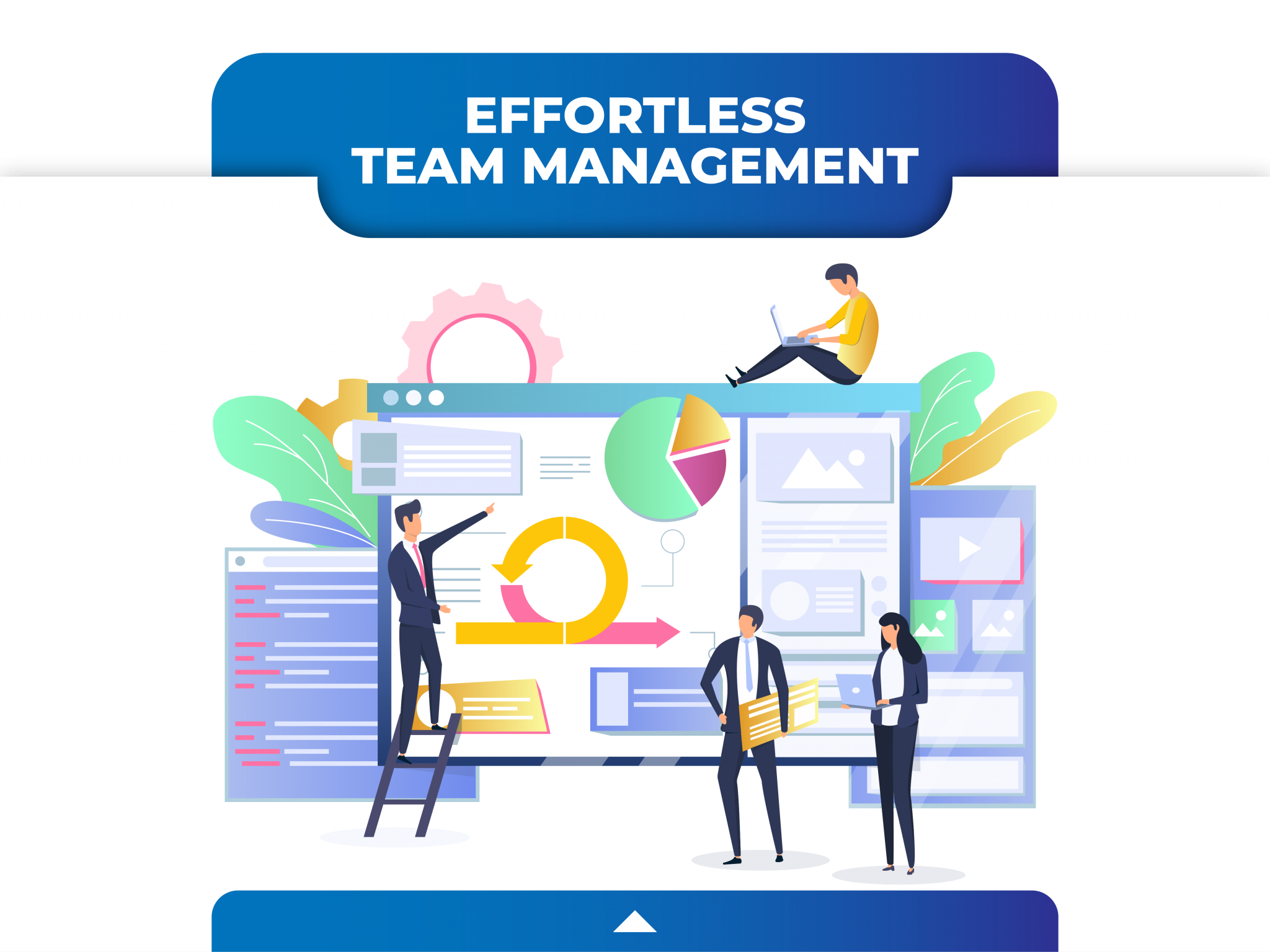 EFFORTLESS
TEAM MANAGEMENT