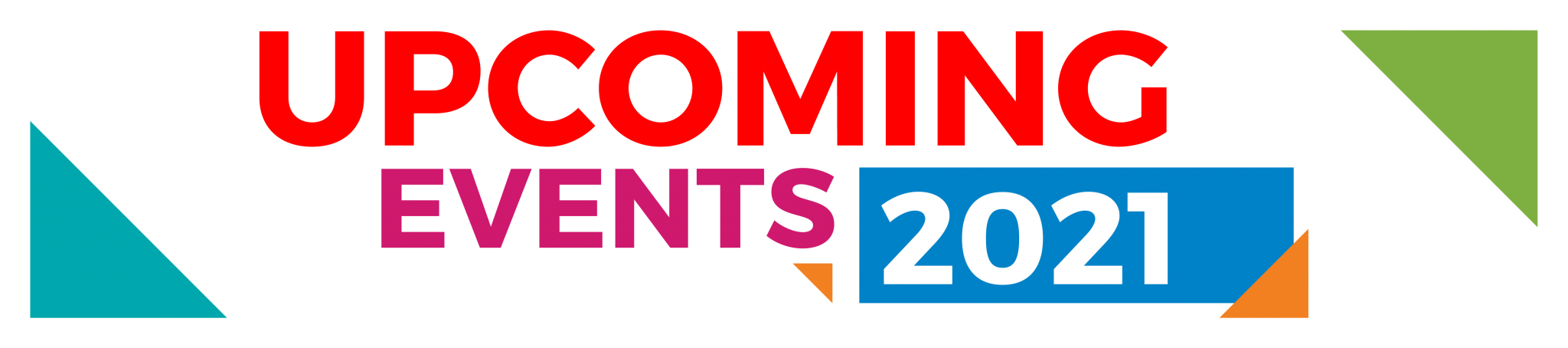 UPCOMING
EVENTS 2021